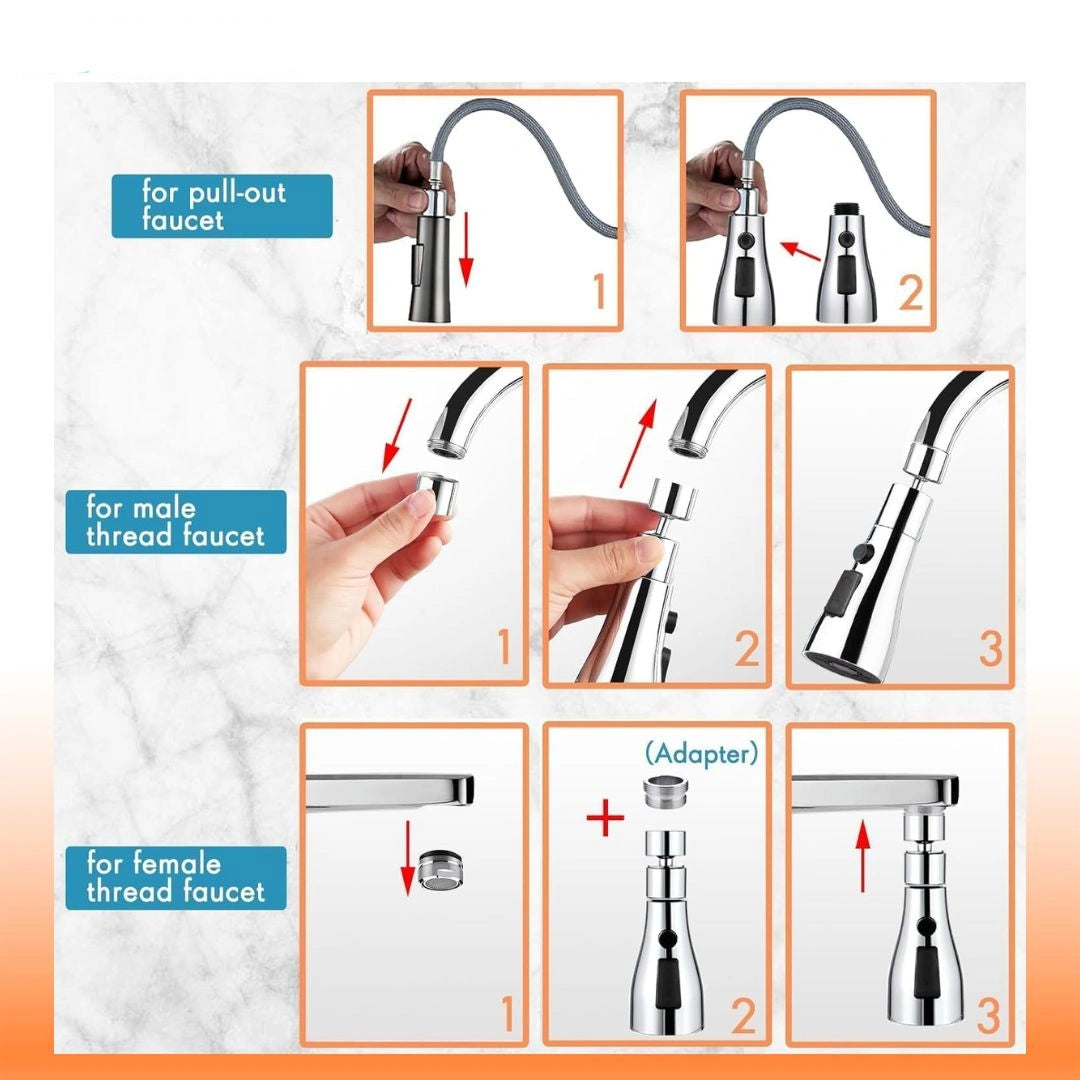 for pull-out faucet

1

2

for male thread faucet

1

2

3

for female thread faucet

1

(Adapter)

+

2

3