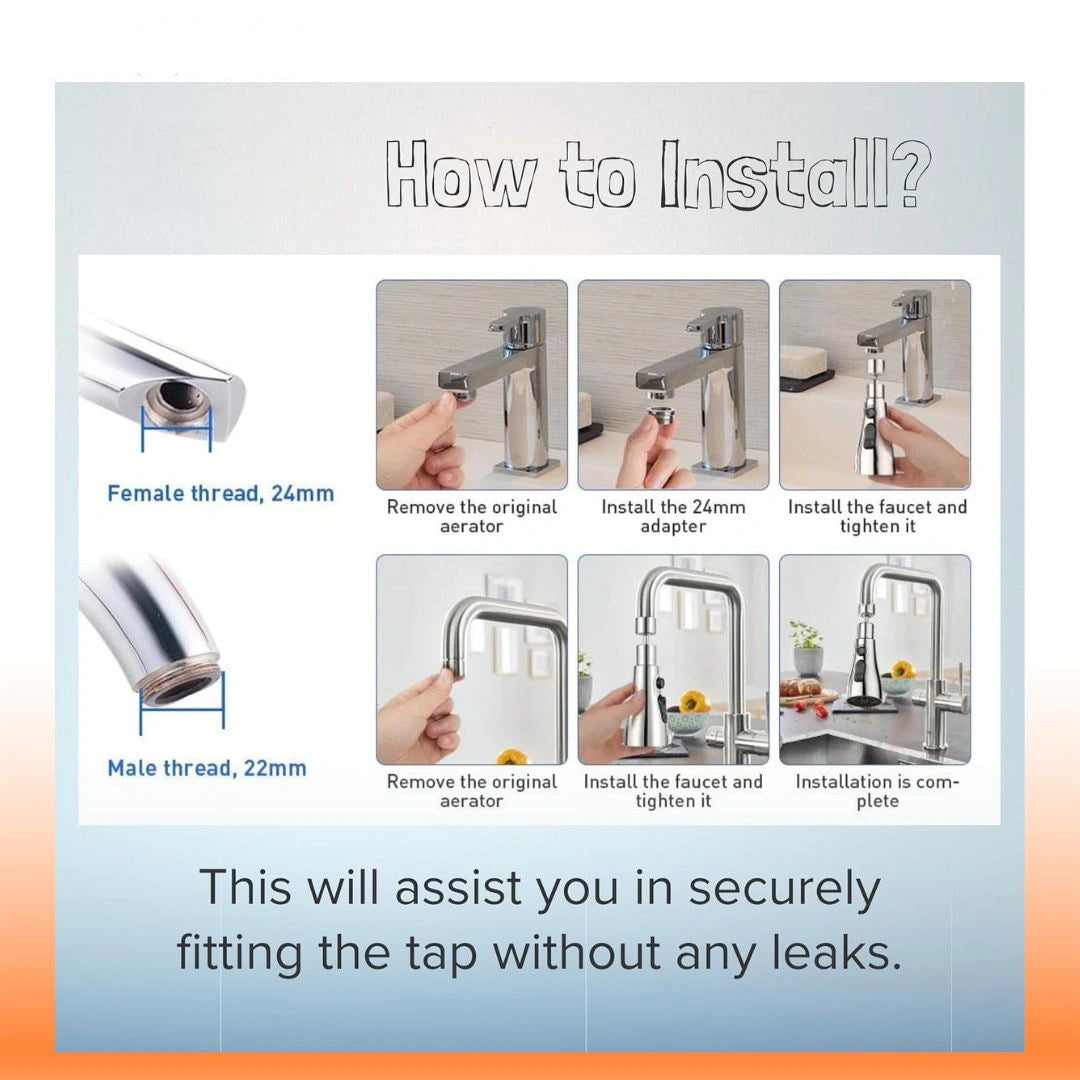 How to Install?

Female thread, 24mm

Remove the original aerator

Install the 24mm adapter

Install the faucet and tighten it

Male thread, 22mm

Remove the original aerator

Install the faucet and tighten it

Installation is complete

This will assist you in securely fitting the tap without any leaks.